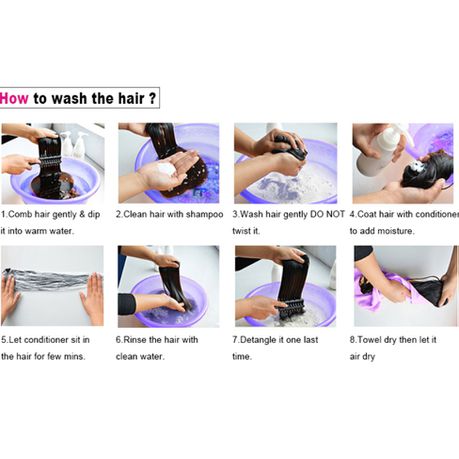 How to wash the hair ?

1.Comb hair gently & dip it into warm water.

2.Clean hair with shampoo

3.Wash hair gently DO NOT twist it.

4.Coat hair with conditioner to add moisture.

5.Let conditioner sit in the hair for few mins.

6.Rinse the hair with clean water.

7.Detangle it one last time.

8.Towel dry then let it air dry