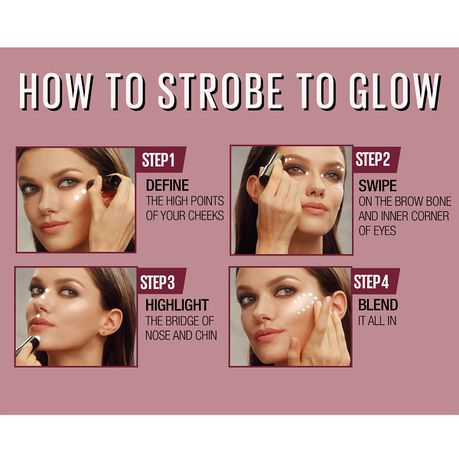 HOW TO STROBE TO GLOW

STEP1
DEFINE
THE HIGH POINTS OF YOUR CHEEKS

STEP2
SWIPE
ON THE BROW BONE AND INNER CORNER OF EYES

STEP3
HIGHLIGHT
THE BRIDGE OF NOSE AND CHIN

STEP4
BLEND
IT ALL IN