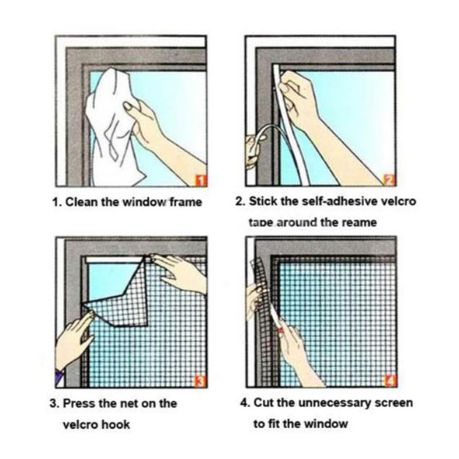 1

1. Clean the window frame

2

2. Stick the self-adhesive velcro tape around the reame

3

3. Press the net on the velcro hook

4

4. Cut the unnecessary screen to fit the window