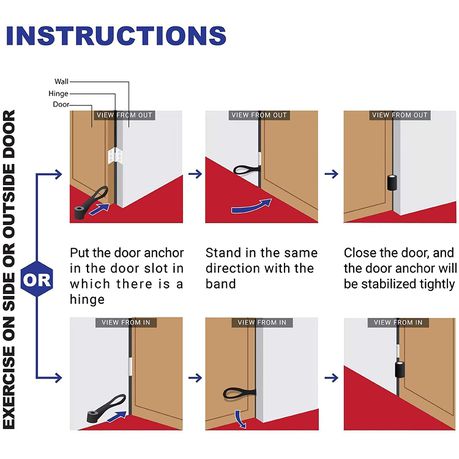 INSTRUCTIONS

EXERCISE ON SIDE OR OUTSIDE DOOR

OR

Wall
Hinge
Door

VIEW FROM OUT

VIEW FROM OUT

VIEW FROM OUT

Put the door anchor in the door slot in which there is a hinge

Stand in the same direction with the band

Close the door, and the door anchor will be stabilized tightly

VIEW FROM IN

VIEW FROM IN

VIEW FROM IN