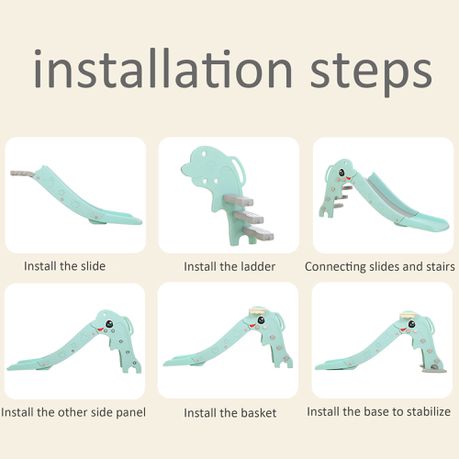 installation steps

Install the slide

Install the ladder

Connecting slides and stairs

Install the other side panel

Install the basket

Install the base to stabilize