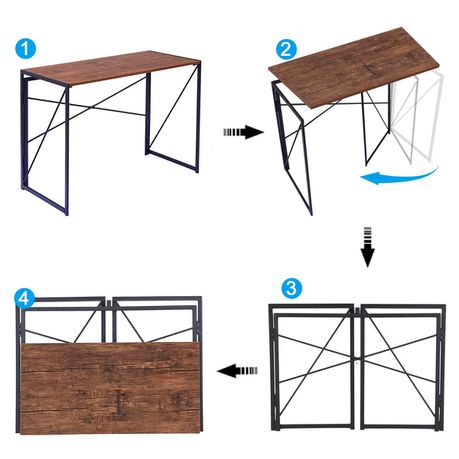 1

2

3

4