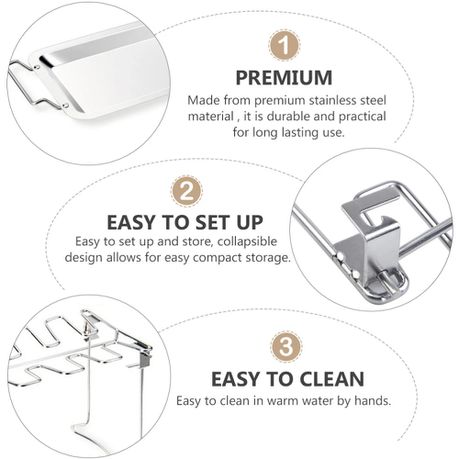 1

PREMIUM

Made from premium stainless steel material , it is durable and practical for long lasting use.

2

EASY TO SET UP

Easy to set up and store, collapsible design allows for easy compact storage.

3

EASY TO CLEAN

Easy to clean in warm water by hands.