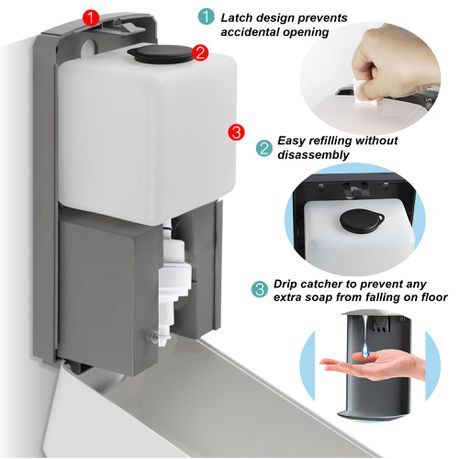 1
2
3
1 Latch design prevents accidental opening

2 Easy refilling without disassembly

3 Drip catcher to prevent any extra soap from falling on floor