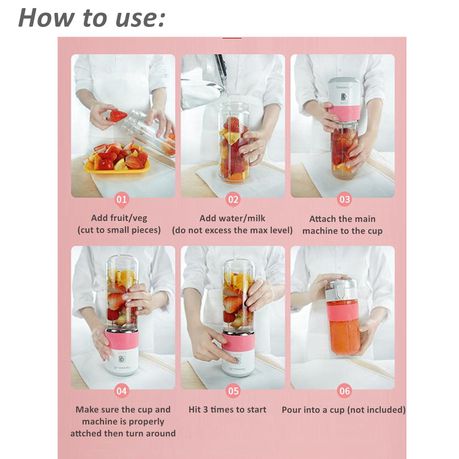 How to use:

01

Add fruit/veg (cut to small pieces)

02

Add water/milk (do not excess the max level)

03

Attach the main machine to the cup

04

Make sure the cup and machine is properly attched then turn around

05

Hit 3 times to start

06

Pour into a cup (not included)