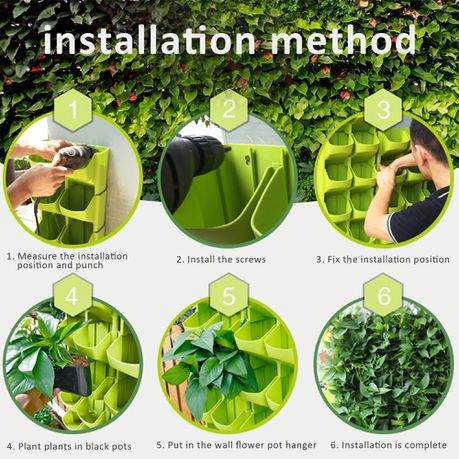 installation method

1

2

3

1. Measure the installation position and punch

2. Install the screws

3. Fix the installation position

4

5

6

4. Plant plants in black pots

5. Put in the wall flower pot hanger

6. Installation is complete