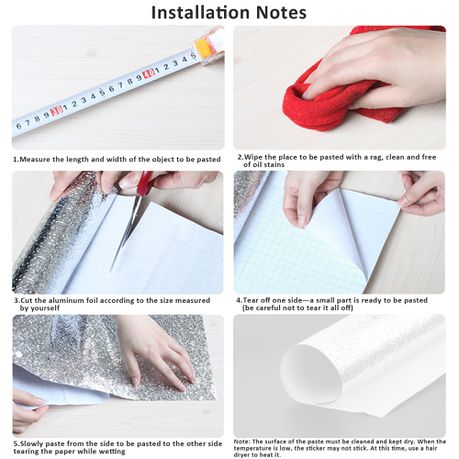 Installation Notes

6 7 8 9 30 1 2 3 4 5 6 7 8 9 40 1 2 3 4 5

1.Measure the length and width of the object to be pasted

2.Wipe the place to be pasted with a rag, clean and free of oil stains

3.Cut the aluminum foil according to the size measured by yourself

4.Tear off one side—a small part is ready to be pasted (be careful not to tear it all off)

5.Slowly paste from the side to be pasted to the other side tearing the paper while wetting

Note: The surface of the paste must be cleaned and kept dry. When the temperature is low, the sticker may not stick. At this time, use a hair dryer to heat it.