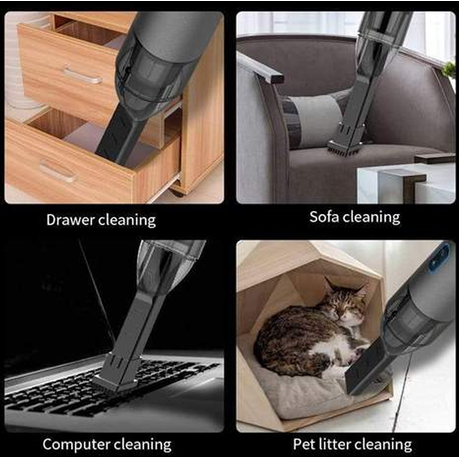 Drawer cleaning

Sofa cleaning

Computer cleaning

Pet litter cleaning