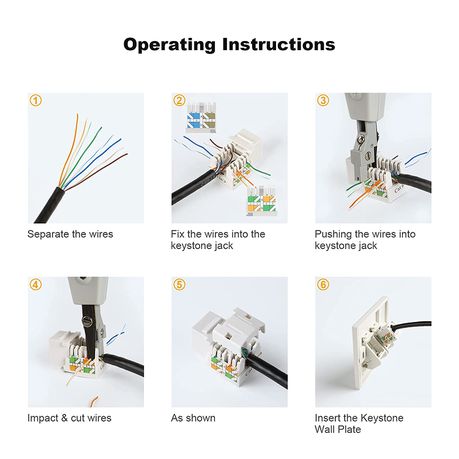 Operating Instructions

①

Separate the wires

②

Fix the wires into the keystone jack

③

Pushing the wires into keystone jack

④

Impact & cut wires

⑤

As shown

⑥

Insert the Keystone Wall Plate