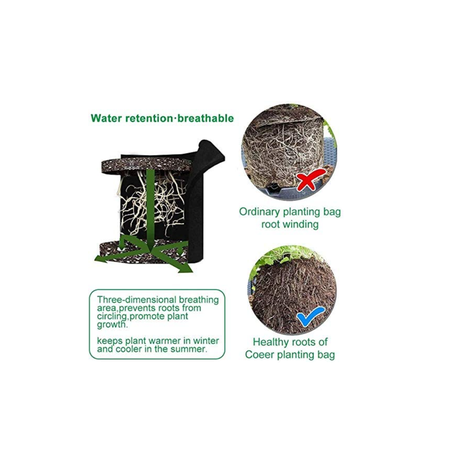 Water retention·breathable

Three-dimensional breathing area,prevents roots from circling,promote plant growth.

keeps plant warmer in winter and cooler in the summer.

Ordinary planting bag root winding

Healthy roots of Coeer planting bag