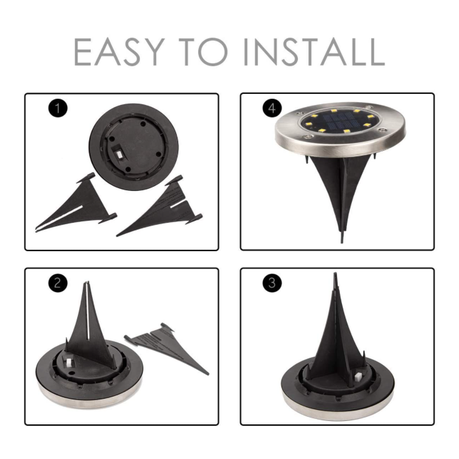 EASY TO INSTALL

1

4

2

3