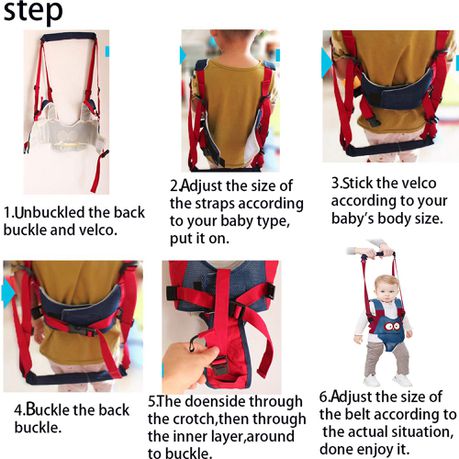 step

1.Unbuckled the back buckle and velco.

2.Adjust the size of the straps according to your baby type, put it on.

3.Stick the velco according to your baby's body size.

4.Buckle the back buckle.

5.The doenside through the crotch,then through the inner layer,around to buckle.

6.Adjust the size of the belt according to the actual situation, done enjoy it.