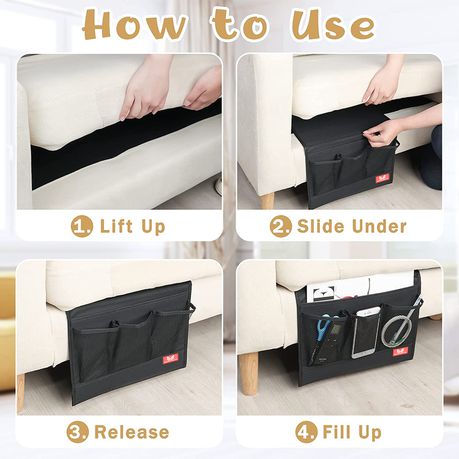 How to Use

1. Lift Up

2. Slide Under

3. Release

4. Fill Up