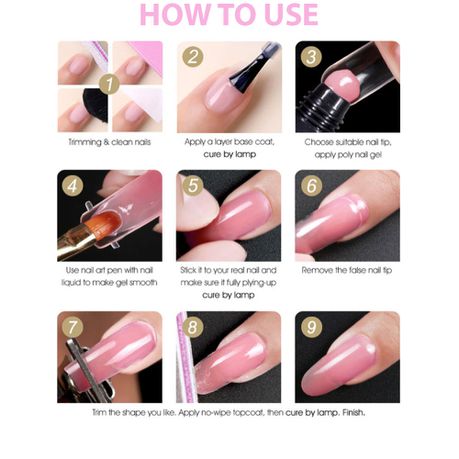 HOW TO USE

1

Trimming & clean nails

2

Apply a layer base coat, cure by lamp

3

Choose suitable nail tip, apply poly nail gel

4

Use nail art pen with nail liquid to make gel smooth

5

Stick it to your real nail and make sure it fully plying-up cure by lamp

6

Remove the false nail tip

7

8

9

Trim the shape you like. Apply no-wipe topcoat, then cure by lamp. Finish.