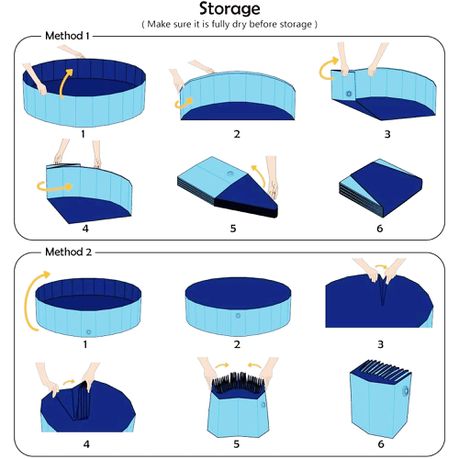 Storage
( Make sure it is fully dry before storage )

Method 1

1

2

3

4

5

6

Method 2

1

2

3

4

5

6