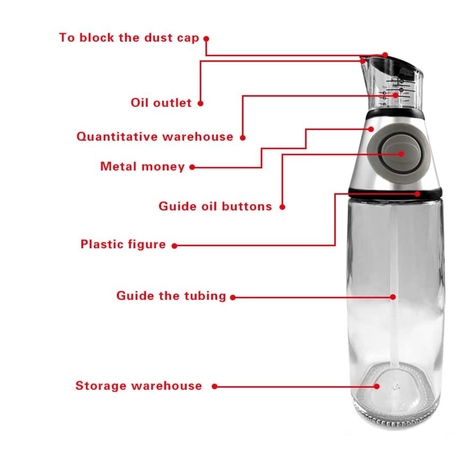 To block the dust cap

Oil outlet

Quantitative warehouse

Metal money

Guide oil buttons

Plastic figure

Guide the tubing

Storage warehouse