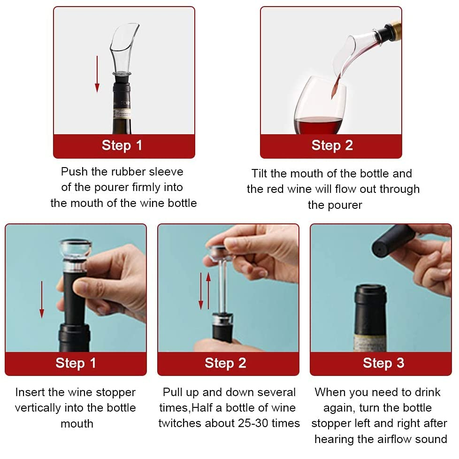 Step 1

Push the rubber sleeve of the pourer firmly into the mouth of the wine bottle

Step 2

Tilt the mouth of the bottle and the red wine will flow out through the pourer

Step 1

Insert the wine stopper vertically into the bottle mouth

Step 2

Pull up and down several times,Half a bottle of wine twitches about 25-30 times

Step 3

When you need to drink again, turn the bottle stopper left and right after hearing the airflow sound