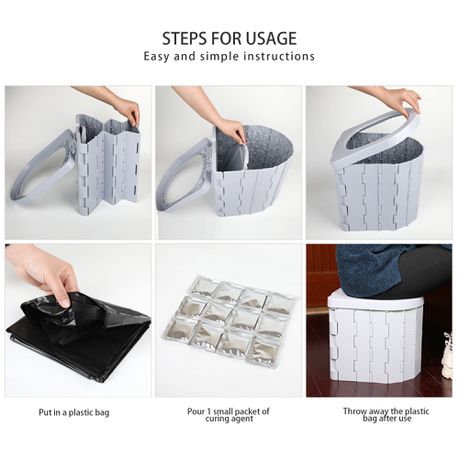 STEPS FOR USAGE
Easy and simple instructions

Put in a plastic bag

Pour 1 small packet of curing agent

Throw away the plastic bag after use