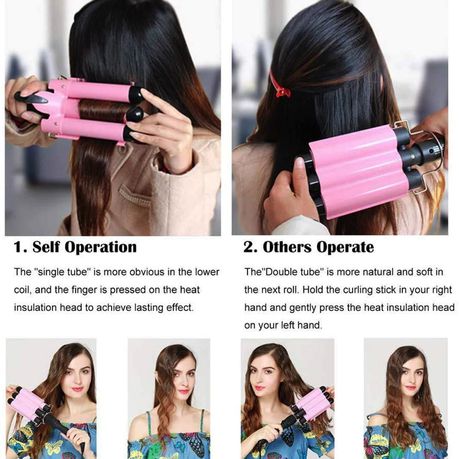 1. Self Operation

The "single tube" is more obvious in the lower coil, and the finger is pressed on the heat insulation head to achieve lasting effect.

2. Others Operate

The"Double tube" is more natural and soft in the next roll. Hold the curling stick in your right hand and gently press the heat insulation head on your left hand.