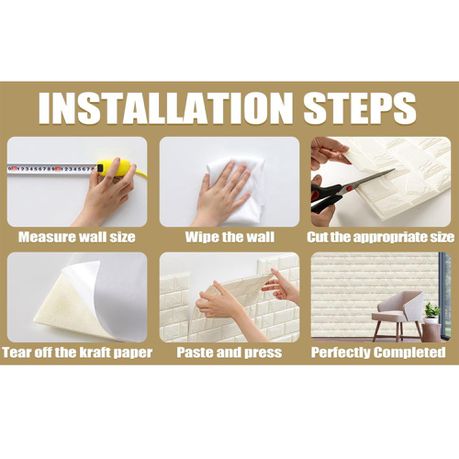 INSTALLATION STEPS

Measure wall size

Wipe the wall

Cut the appropriate size

Tear off the kraft paper

Paste and press

Perfectly Completed