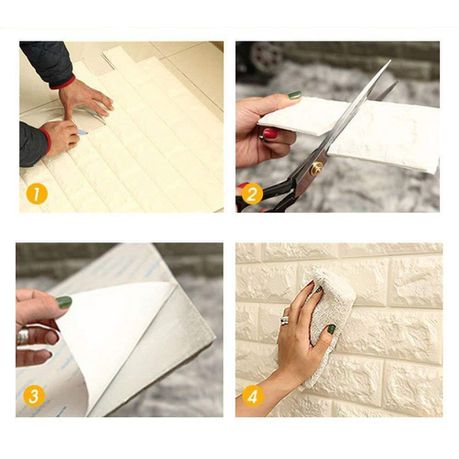 1

2

3

4