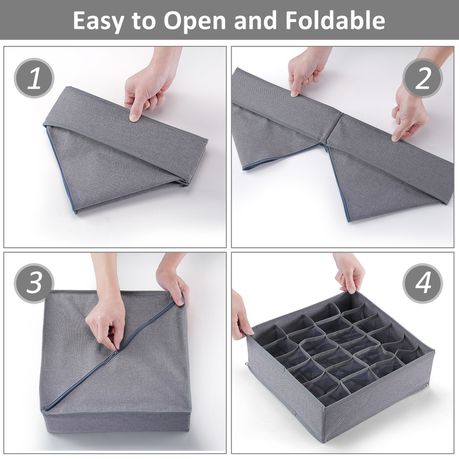 Easy to Open and Foldable

1

2

3

4