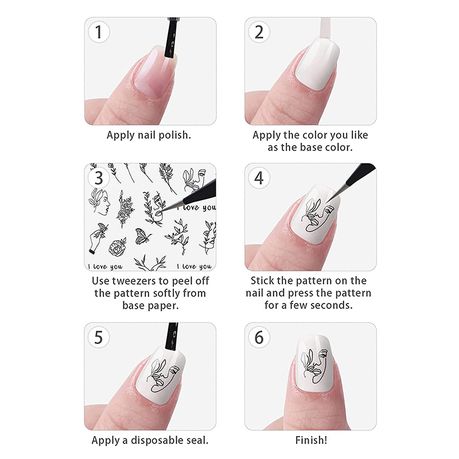 1

Apply nail polish.

2

Apply the color you like as the base color.

3

I love you

I love you

I love you

Use tweezers to peel off the pattern softly from base paper.

4

Stick the pattern on the nail and press the pattern for a few seconds.

5

Apply a disposable seal.

6

Finish!