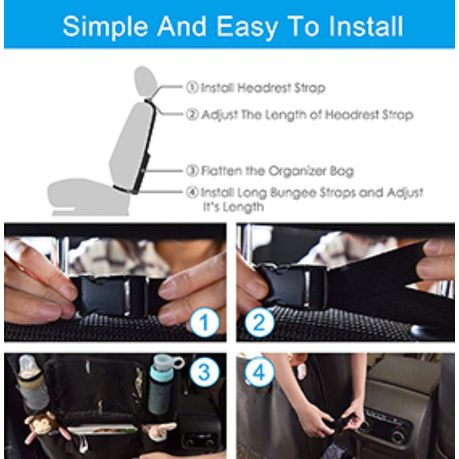 Simple And Easy To Install

① Install Headrest Strap
② Adjust The Length of Headrest Strap
③ Flatten the Organizer Bag
④ Install Long Bungee Straps and Adjust It's Length

1
2
3
4