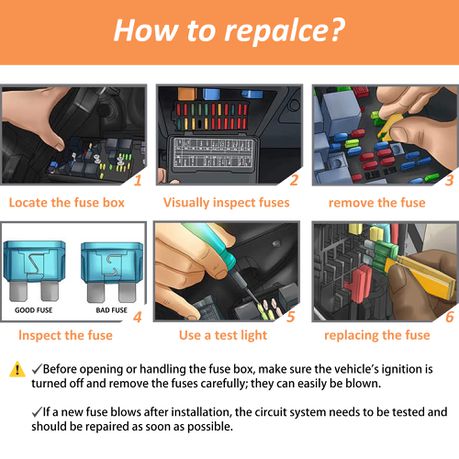 How to repalce?

1
Locate the fuse box

2
Visually inspect fuses

3
remove the fuse

GOOD FUSE
BAD FUSE
4
Inspect the fuse

5
Use a test light

6
replacing the fuse

✓Before opening or handling the fuse box, make sure the vehicle's ignition is turned off and remove the fuses carefully; they can easily be blown.

✓If a new fuse blows after installation, the circuit system needs to be tested and should be repaired as soon as possible.