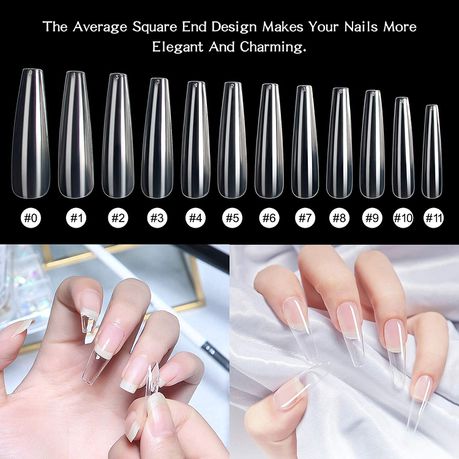 The Average Square End Design Makes Your Nails More Elegant And Charming.

#0 #1 #2 #3 #4 #5 #6 #7 #8 #9 #10 #11