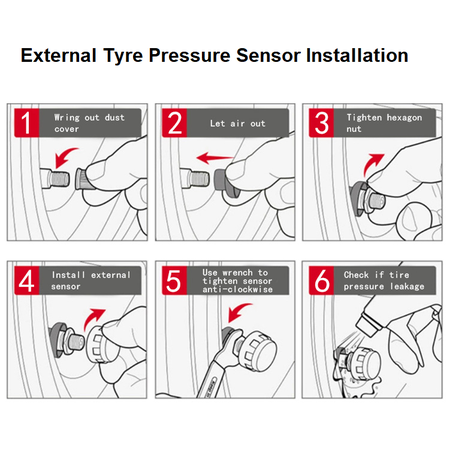 External Tyre Pressure Sensor Installation

1 Wring out dust cover

2 Let air out

3 Tighten hexagon nut

4 Install external sensor

5 Use wrench to tighten sensor anti-clockwise

6 Check if tire pressure leakage