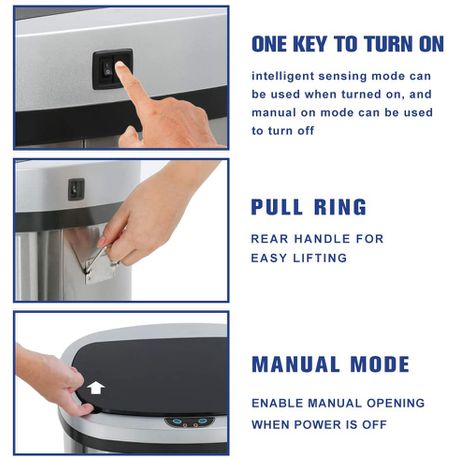 ONE KEY TO TURN ON

intelligent sensing mode can be used when turned on, and manual on mode can be used to turn off

PULL RING

REAR HANDLE FOR EASY LIFTING

MANUAL MODE

ENABLE MANUAL OPENING WHEN POWER IS OFF