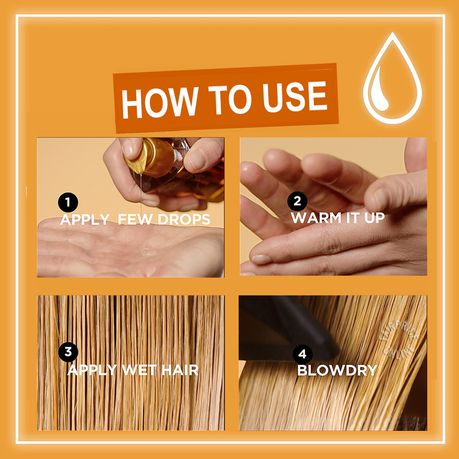 HOW TO USE

1 APPLY FEW DROPS

2 WARM IT UP

3 APPLY WET HAIR

4 BLOWDRY