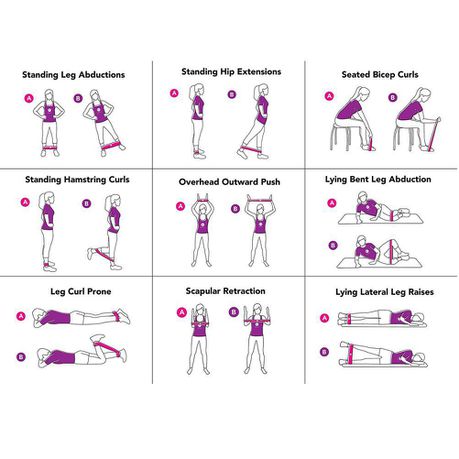 Standing Leg Abductions

A B

Standing Hip Extensions

A B

Seated Bicep Curls

A B

Standing Hamstring Curls

A B

Overhead Outward Push

A B

Lying Bent Leg Abduction

A

B

Leg Curl Prone

A

B

Scapular Retraction

A B

Lying Lateral Leg Raises

A

B