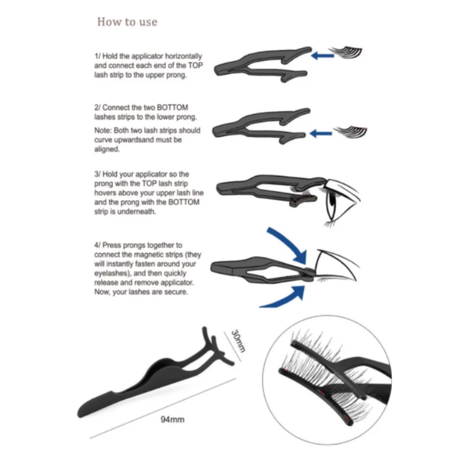 How to use

1/ Hold the applicator horizontally and connect each end of the TOP lash strip to the upper prong.

2/ Connect the two BOTTOM lashes strips to the lower prong.

Note: Both two lash strips should curve upwardsand must be aligned.

3/ Hold your applicator so the prong with the TOP lash strip hovers above your upper lash line and the prong with the BOTTOM strip is underneath.

4/ Press prongs together to connect the magnetic strips (they will instantly fasten around your eyelashes), and then quickly release and remove applicator. Now, your lashes are secure.

30mm

94mm