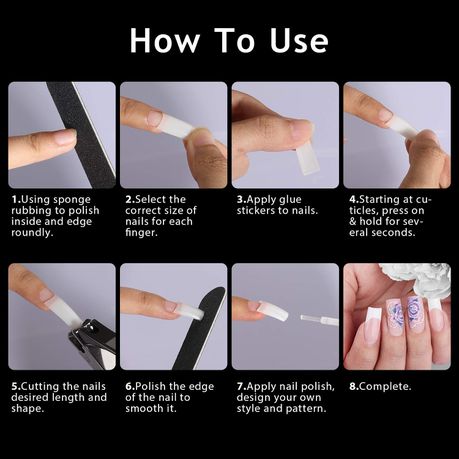 How To Use

1.Using sponge rubbing to polish inside and edge roundly.

2.Select the correct size of nails for each finger.

3.Apply glue stickers to nails.

4.Starting at cuticles, press on & hold for several seconds.

5.Cutting the nails desired length and shape.

6.Polish the edge of the nail to smooth it.

7.Apply nail polish, design your own style and pattern.

8.Complete.