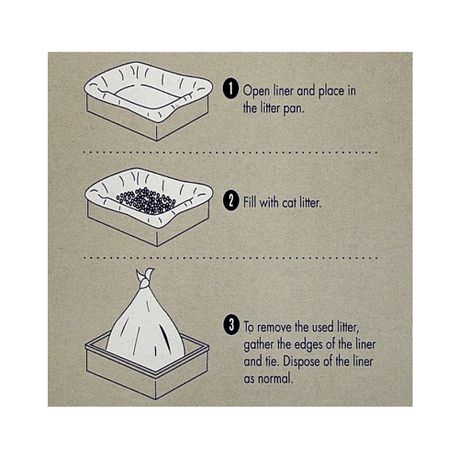 1 Open liner and place in the litter pan.

2 Fill with cat litter.

3 To remove the used litter, gather the edges of the liner and tie. Dispose of the liner as normal.