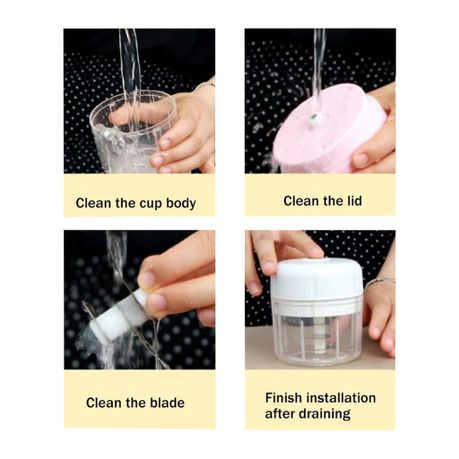 Clean the cup body

Clean the lid

Clean the blade

Finish installation after draining