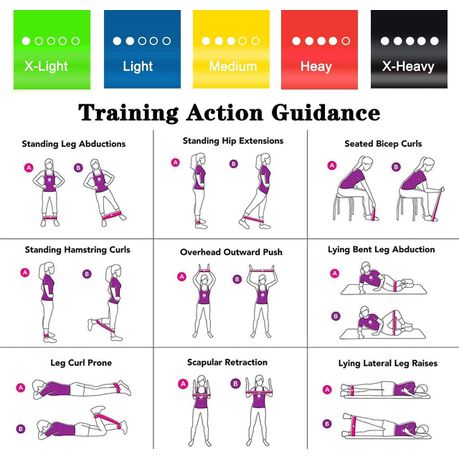 X-Light

Light

Medium

Heay

X-Heavy

Training Action Guidance

Standing Leg Abductions
A
B

Standing Hip Extensions
A
B

Seated Bicep Curls
A
B

Standing Hamstring Curls
A
B

Overhead Outward Push
A
B

Lying Bent Leg Abduction
A
B

Leg Curl Prone
A
B

Scapular Retraction
A
B

Lying Lateral Leg Raises
A
B