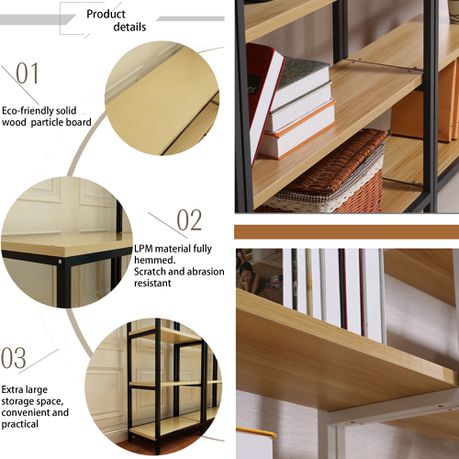 Product details

01

Eco-friendly solid wood particle board

02

LPM material fully hemmed.
Scratch and abrasion resistant

03

Extra large storage space, convenient and practical