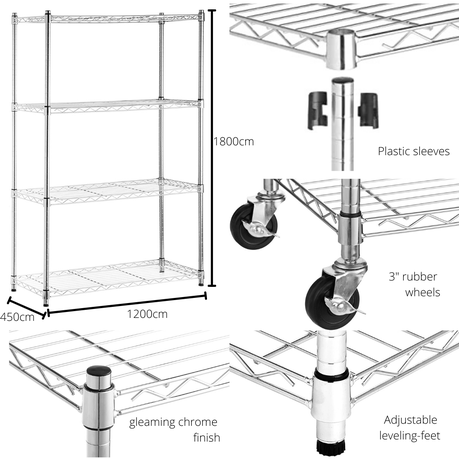 1800cm

450cm

1200cm

Plastic sleeves

3" rubber wheels

gleaming chrome finish

Adjustable leveling-feet