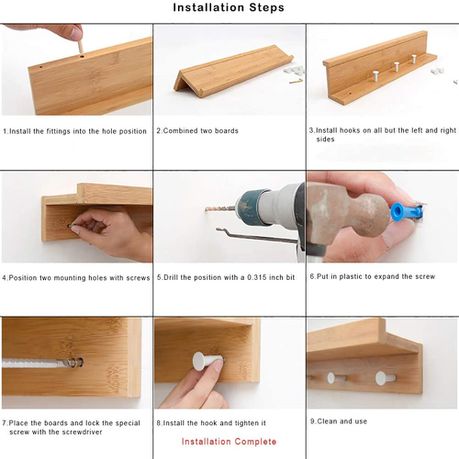 Installation Steps

1.Install the fittings into the hole position

2.Combined two boards

3.Install hooks on all but the left and right sides

4.Position two mounting holes with screws

5.Drill the position with a 0.315 inch bit

6.Put in plastic to expand the screw

7.Place the boards and lock the special screw with the screwdriver

8.Install the hook and tighten it

9.Clean and use

Installation Complete