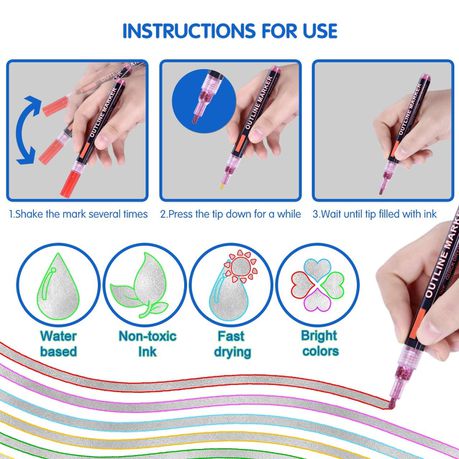 INSTRUCTIONS FOR USE

OUTLINE MARKER

OUTLINE MARKER

OUTLINE MARKER

1.Shake the mark several times

2.Press the tip down for a while

3.Wait until tip filled with ink

Water based

Non-toxic Ink

Fast drying

Bright colors

OUTLINE MARKER