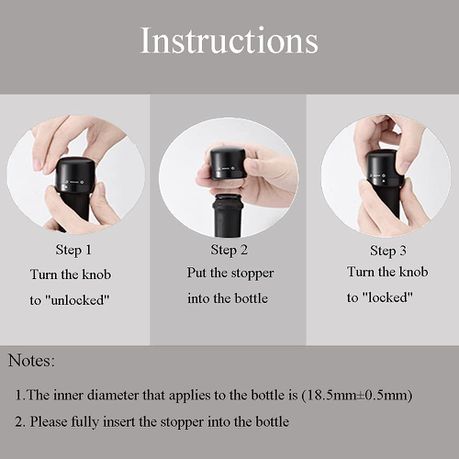 Instructions

Step 1
Turn the knob to "unlocked"

Step 2
Put the stopper into the bottle

Step 3
Turn the knob to "locked"

Notes:

1.The inner diameter that applies to the bottle is (18.5mm±0.5mm)

2. Please fully insert the stopper into the bottle