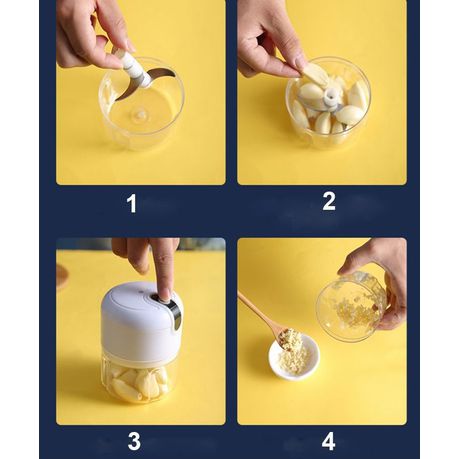 1

2

3

4