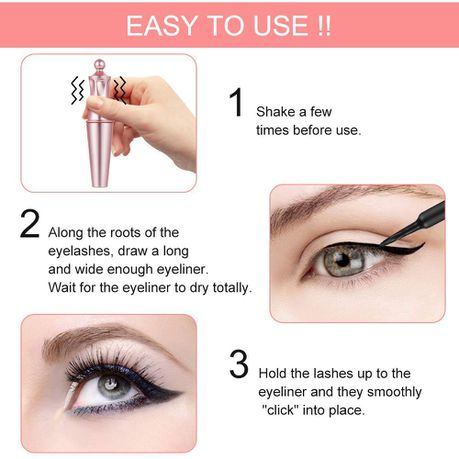 EASY TO USE !!

1 Shake a few times before use.

2 Along the roots of the eyelashes, draw a long and wide enough eyeliner. Wait for the eyeliner to dry totally.

3 Hold the lashes up to the eyeliner and they smoothly "click" into place.