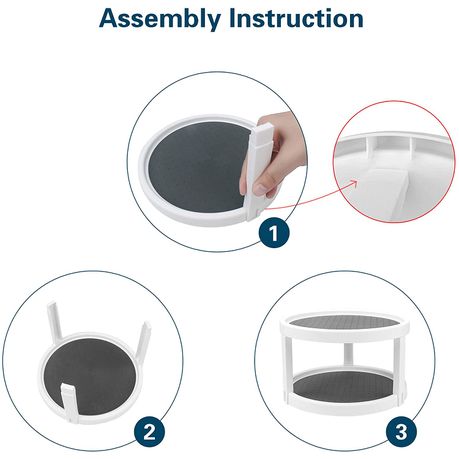 Assembly Instruction

1

2

3