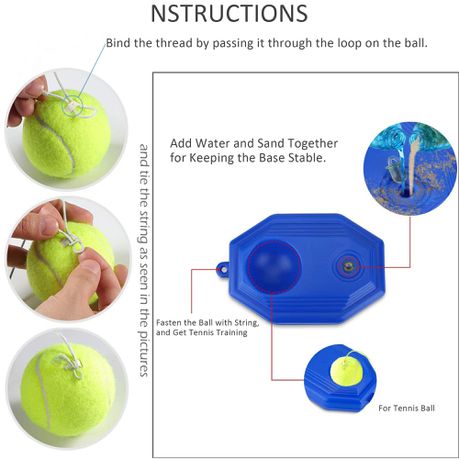 NSTRUCTIONS

Bind the thread by passing it through the loop on the ball.

and tie the string as seen in the pictures

Add Water and Sand Together for Keeping the Base Stable.

Fasten the Ball with String, and Get Tennis Training

For Tennis Ball