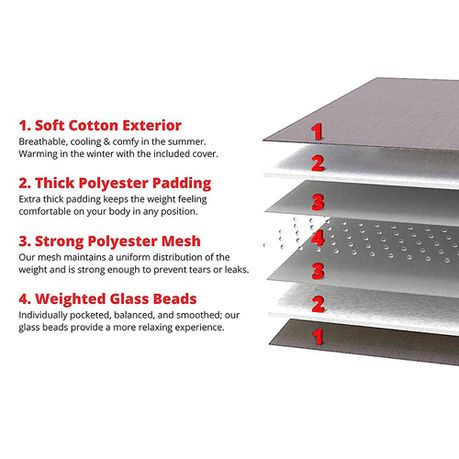 1. Soft Cotton Exterior
Breathable, cooling & comfy in the summer. Warming in the winter with the included cover.

2. Thick Polyester Padding
Extra thick padding keeps the weight feeling comfortable on your body in any position.

3. Strong Polyester Mesh
Our mesh maintains a uniform distribution of the weight and is strong enough to prevent tears or leaks.

4. Weighted Glass Beads
Individually pocketed, balanced, and smoothed; our glass beads provide a more relaxing experience.

1
2
3
4
3
2
1