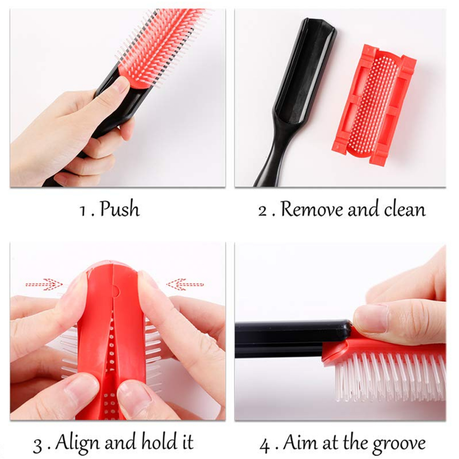 1 . Push

2 . Remove and clean

3 . Align and hold it

4 . Aim at the groove